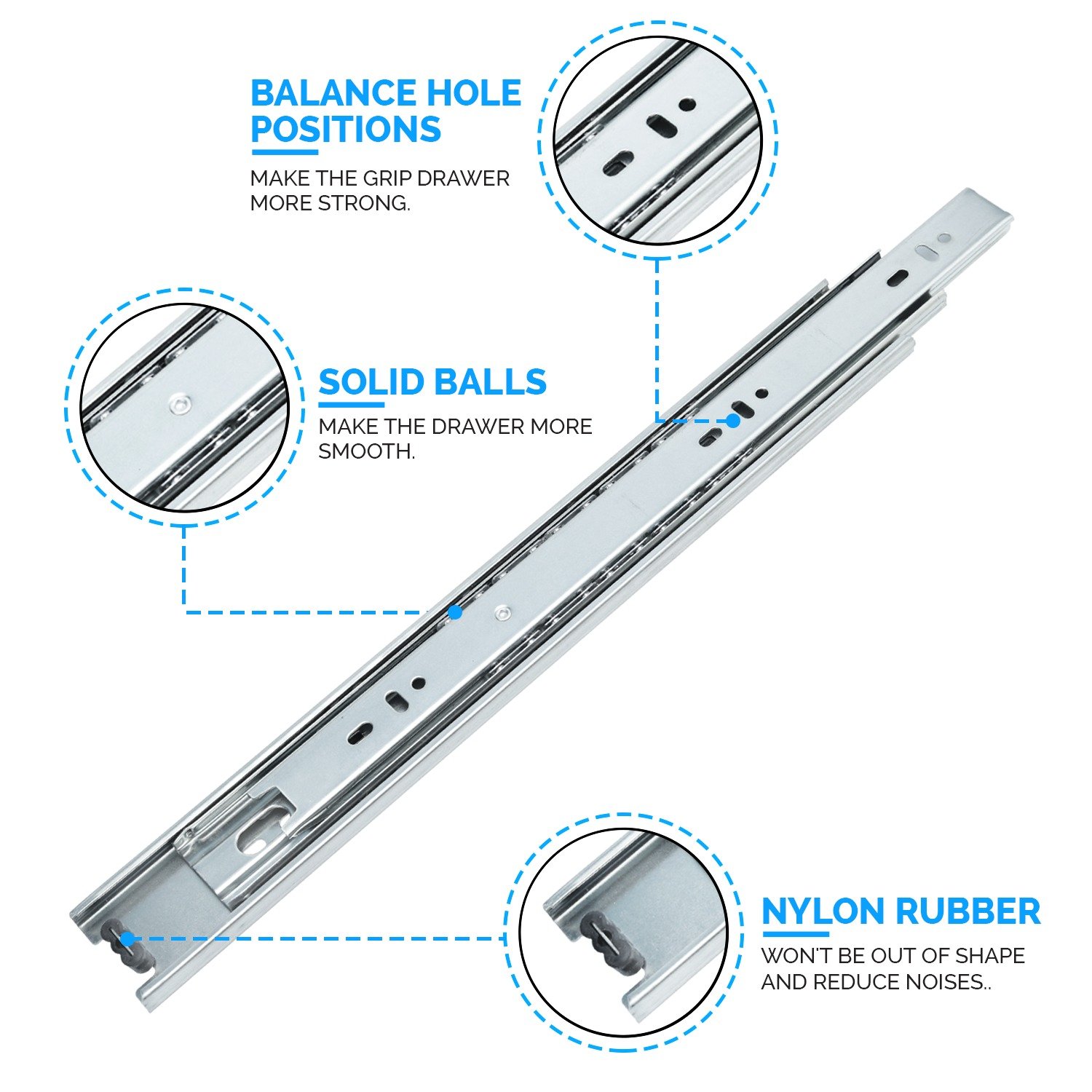 BALANCE HOLE POSITIONS

MAKE THE GRIP DRAWER MORE STRONG.

SOLID BALLS

MAKE THE DRAWER MORE SMOOTH.

NYLON RUBBER

WON'T BE OUT OF SHAPE AND REDUCE NOISES..